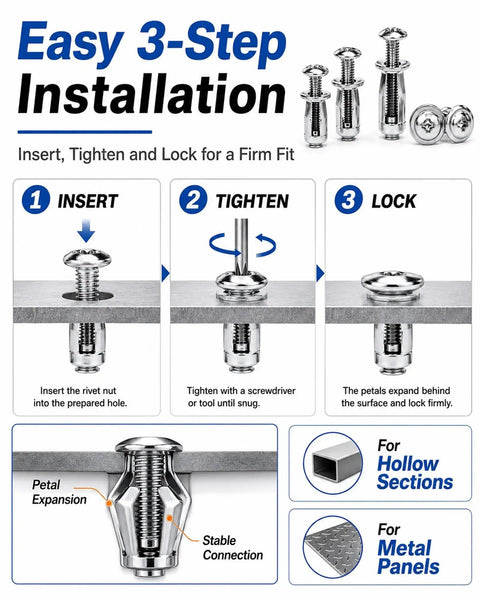 Easy 3-Step Installation

Insert, Tighten and Lock for a Firm Fit

1 INSERT

Insert the rivet nut into the prepared hole.

2 TIGHTEN

Tighten with a screwdriver or tool until snug.

3 LOCK

The petals expand behind the surface and lock firmly.

Petal Expansion

Stable Connection

For Hollow Sections

For Metal Panels