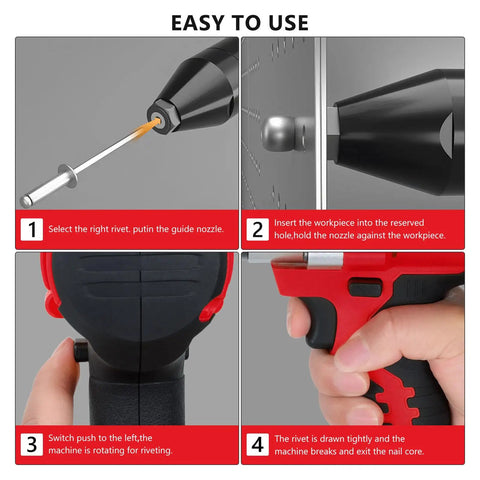 EASY TO USE

1 Select the right rivet. putin the guide nozzle.

2 Insert the workpiece into the reserved hole,hold the nozzle against the workpiece.

3 Switch push to the left,the machine is rotating for riveting.

4 The rivet is drawn tightly and the machine breaks and exit the nail core.