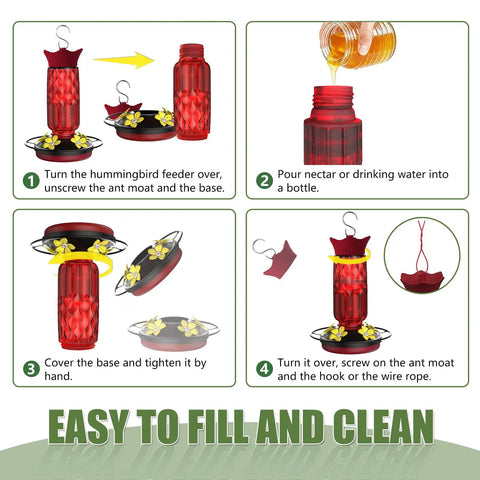 1 Turn the hummingbird feeder over, unscrew the ant moat and the base.

2 Pour nectar or drinking water into a bottle.

3 Cover the base and tighten it by hand.

4 Turn it over, screw on the ant moat and the hook or the wire rope.

EASY TO FILL AND CLEAN