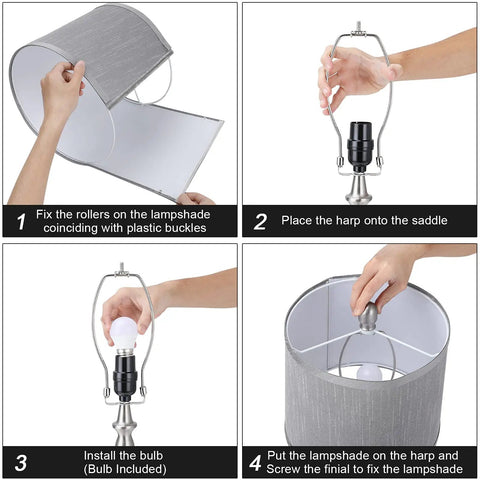 1 Fix the rollers on the lampshade coinciding with plastic buckles

2 Place the harp onto the saddle

3 Install the bulb
(Bulb Included)

4 Put the lampshade on the harp and
Screw the finial to fix the lampshade