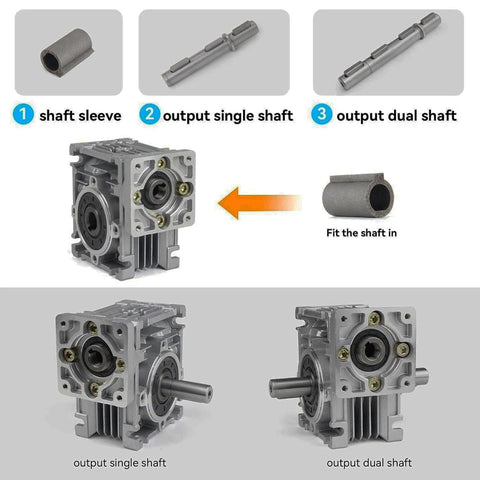 1 shaft sleeve

2 output single shaft

3 output dual shaft

Fit the shaft in

output single shaft

output dual shaft