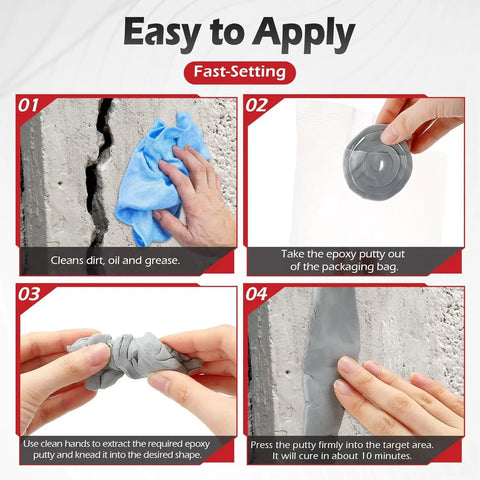 Easy to Apply

Fast-Setting

01

Cleans dirt, oil and grease.

02

Take the epoxy putty out of the packaging bag.

03

Use clean hands to extract the required epoxy putty and knead it into the desired shape.

04

Press the putty firmly into the target area. It will cure in about 10 minutes.