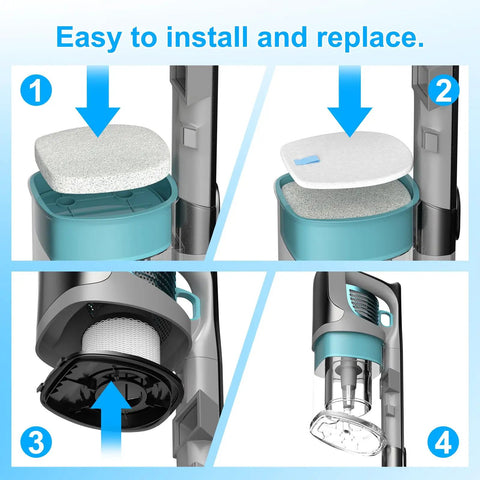 Easy to install and replace.

1

2

3

4