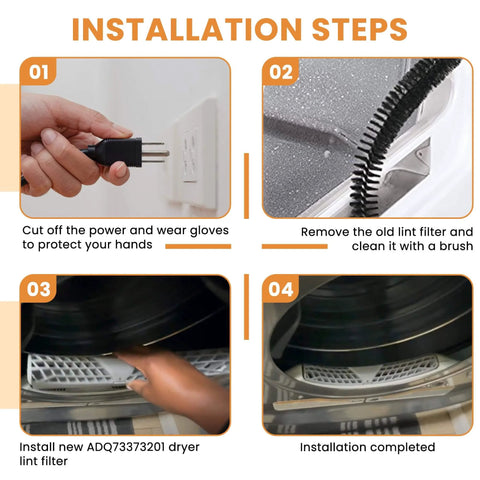 INSTALLATION STEPS

01

Cut off the power and wear gloves to protect your hands

02

Remove the old lint filter and clean it with a brush

03

Install new ADQ73373201 dryer lint filter

04

Installation completed