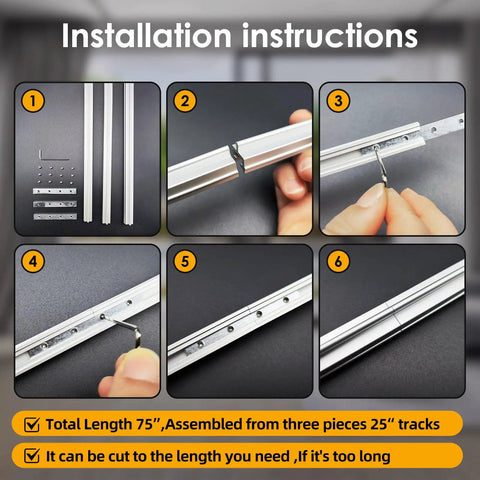 Installation instructions

1

2

3

4

5

6

Total Length 75'',Assembled from three pieces 25'' tracks

It can be cut to the length you need ,If it's too long