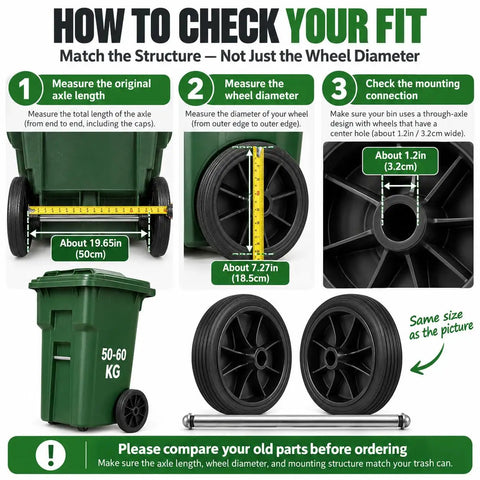 HOW TO CHECK YOUR FIT

Match the Structure — Not Just the Wheel Diameter

1
Measure the original axle length

Measure the total length of the axle (from end to end, including the caps).

About 19.65in (50cm)

2
Measure the wheel diameter

Measure the diameter of your wheel (from outer edge to outer edge).

About 7.27in (18.5cm)

3
Check the mounting connection

Make sure your bin uses a through-axle design with wheels that have a center hole (about 1.2in / 3.2cm wide).

About 1.2in (3.2cm)

50-60 KG

Same size as the picture

!
Please compare your old parts before ordering

Make sure the axle length, wheel diameter, and mounting structure match your trash can.