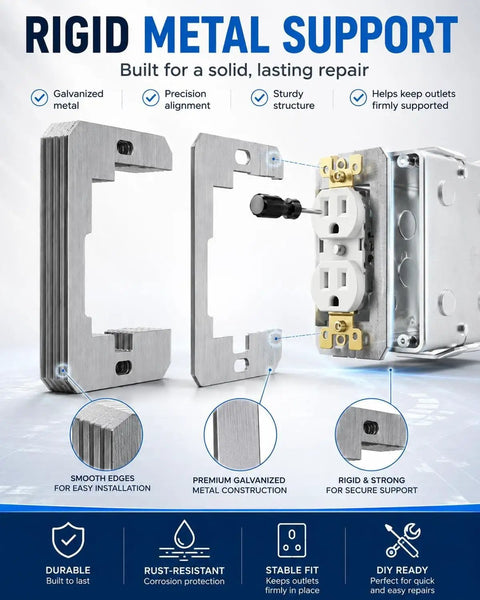 RIGID METAL SUPPORT
Built for a solid, lasting repair

Galvanized metal
Precision alignment
Sturdy structure
Helps keep outlets firmly supported

SMOOTH EDGES FOR EASY INSTALLATION
PREMIUM GALVANIZED METAL CONSTRUCTION
RIGID & STRONG FOR SECURE SUPPORT

DURABLE
Built to last

RUST-RESISTANT
Corrosion protection

STABLE FIT
Keeps outlets firmly in place

DIY READY
Perfect for quick and easy repairs