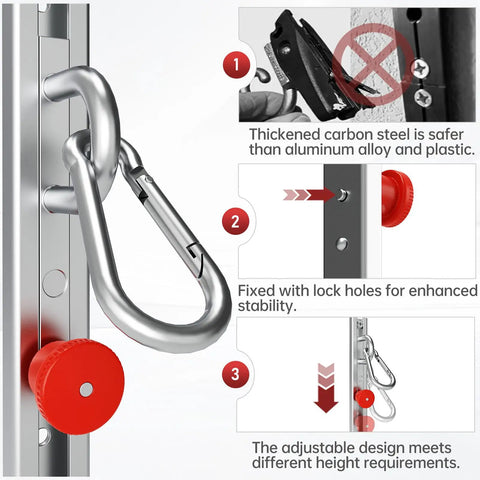 1

Thickened carbon steel is safer than aluminum alloy and plastic.

2

Fixed with lock holes for enhanced stability.

3

The adjustable design meets different height requirements.