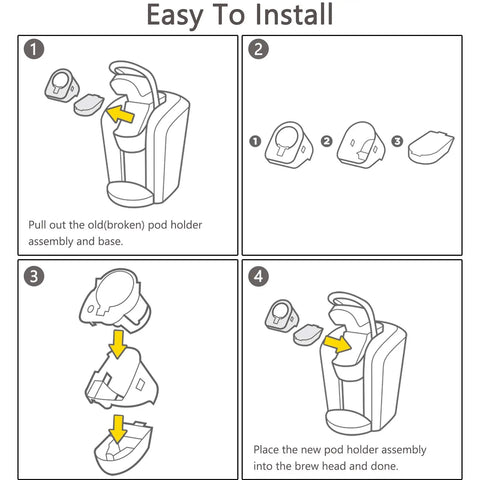 Easy To Install

1

Pull out the old(broken) pod holder assembly and base.

2

1 2 3

3

4

Place the new pod holder assembly into the brew head and done.