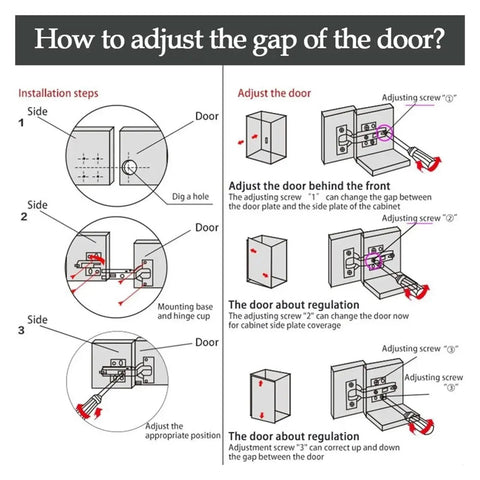 How to adjust the gap of the door?

Installation steps

1
Side
Door
Dig a hole

2
Side
Door
Mounting base and hinge cup

3
Side
Door
Adjust the appropriate position

Adjust the door

Adjusting screw "①"

Adjust the door behind the front
The adjusting screw "1" can change the gap between the door plate and the side plate of the cabinet

Adjusting screw "②"

The door about regulation
The adjusting screw "2" can change the door now for cabinet side plate coverage

Adjusting screw "③"
Adjusting screw "③"

The door about regulation
Adjustment screw "3" can correct up and down the gap between the door