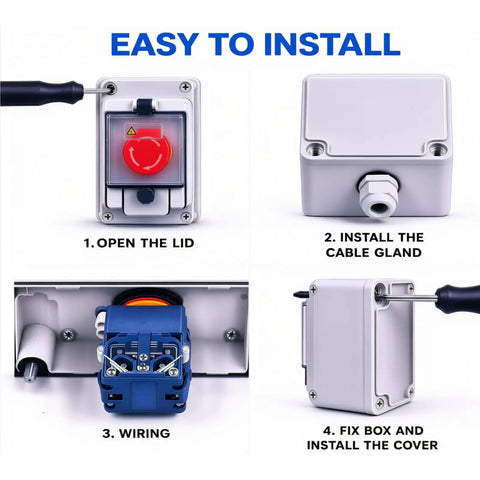 EASY TO INSTALL

1. OPEN THE LID

2. INSTALL THE
CABLE GLAND

3. WIRING

4. FIX BOX AND
INSTALL THE COVER