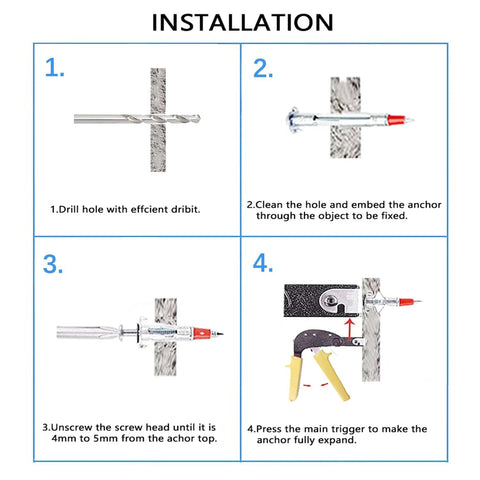 INSTALLATION

1.

1.Drill hole with effcient dribit.

2.

2.Clean the hole and embed the anchor through the object to be fixed.

3.

3.Unscrew the screw head until it is 4mm to 5mm from the achor top.

4.

4.Press the main trigger to make the anchor fully expand.