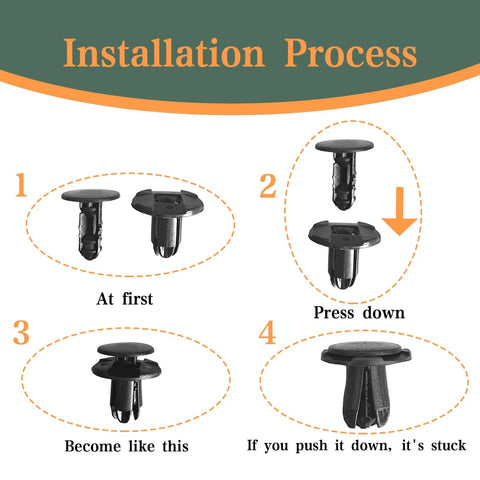 Installation Process

1

At first

2

Press down

3

Become like this

4

If you push it down, it's stuck