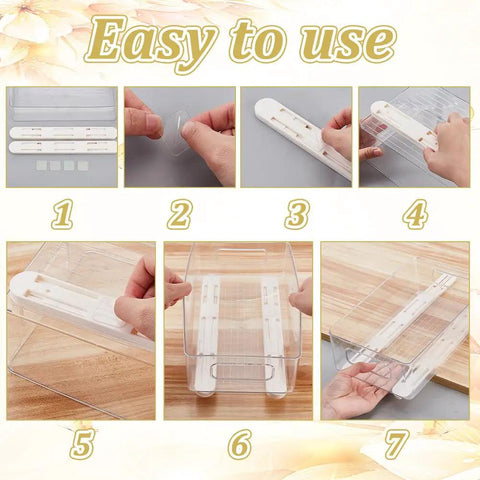 Easy to use

1

2

3

4

5

6

7