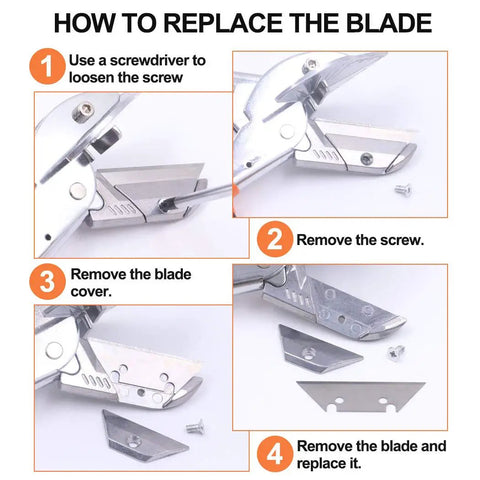 HOW TO REPLACE THE BLADE

1 Use a screwdriver to loosen the screw

2 Remove the screw.

3 Remove the blade cover.

4 Remove the blade and replace it.