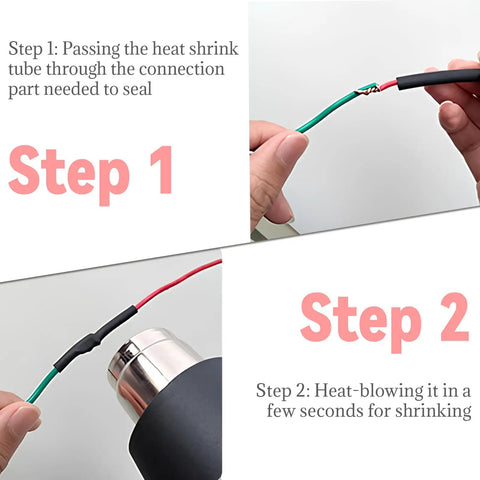 Step 1: Passing the heat shrink tube through the connection part needed to seal

Step 1

Step 2

Step 2: Heat-blowing it in a few seconds for shrinking